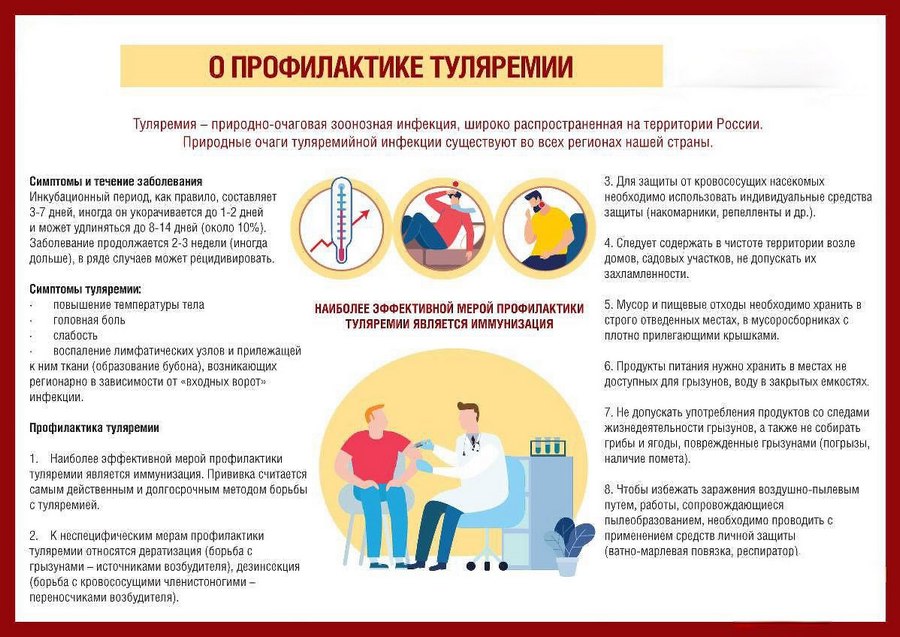 О ПРОФИЛАКТИКЕ ТУЛЯРЕМИИ

Туляремия – природно-очаговая зоонозная инфекция, широко распространенная на территории России. Природные очаги туляремийной инфекции существуют во всех регионах нашей страны.

Симптомы и течение заболевания
Инкубационный период, как правило, составляет 3-7 дней, иногда он укорачивается до 1-2 дней и может удлиняться до 8-14 дней (около 10%). Заболевание продолжается 2-3 недели (иногда дольше), в ряде случаев может рецидивировать.

Симптомы туляремии:
· повышение температуры тела
· головная боль
· слабость
· воспаление лимфатических узлов и прилежащей к ним ткани (образование бубона), возникающих регионарно в зависимости от «входных ворот» инфекции.

Профилактика туляремии

1. Наиболее эффективной мерой профилактики туляремии является иммунизация. Прививка считается самым действенным и долгосрочным методом борьбы с туляремией.

2. К неспецифическим мерам профилактики туляремии относятся дератизация (борьба с грызунами – источниками возбудителя), дезинсекция (борьба с кровососущими членистоногими – переносчиками возбудителя).

НАИБОЛЕЕ ЭФФЕКТИВНОЙ МЕРОЙ ПРОФИЛАКТИКИ ТУЛЯРЕМИИ ЯВЛЯЕТСЯ ИММУНИЗАЦИЯ

3. Для защиты от кровососущих насекомых необходимо использовать индивидуальные средства защиты (накомарники, репелленты и др.).

4. Следует содержать в чистоте территории возле домов, садовых участков, не допускать их захламленности.

5. Мусор и пищевые отходы необходимо хранить в строго отведенных местах, в мусоросборниках с плотно прилегающими крышками.

6. Продукты питания нужно хранить в местах не доступных для грызунов, воду в закрытых емкостях.

7. Не допускать употребления продуктов со следами жизнедеятельности грызунов, а также не собирать грибы и ягоды, поврежденные грызунами (погрызы, наличие помета).

8. Чтобы избежать заражения воздушно-пылевым путем, работы, сопровождающиеся пылеобразованием, необходимо проводить с применением средств личной защиты (ватно-марлевая повязка, респиратор).